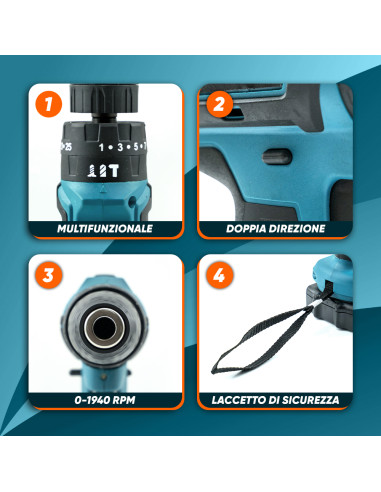 1

25 1 • 3 • 5 • 7

MULTIFUNZIONALE

2

DOPPIA DIREZIONE

3

0-1940 RPM

4

LACCETTO DI SICUREZZA