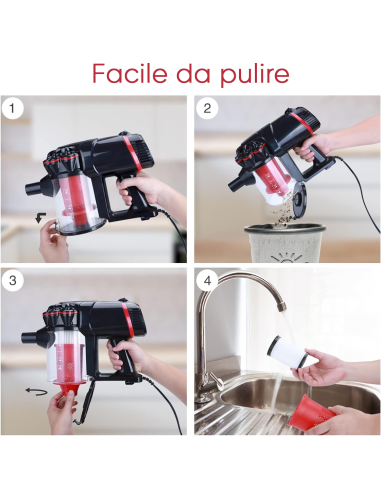 Facile da pulire

1

2

3

4