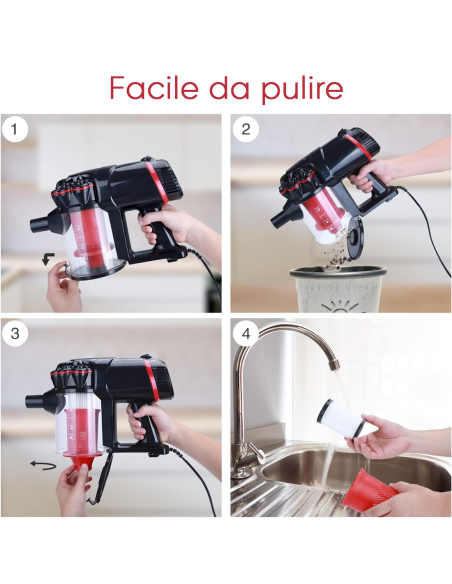 Facile da pulire

1

2

3

4