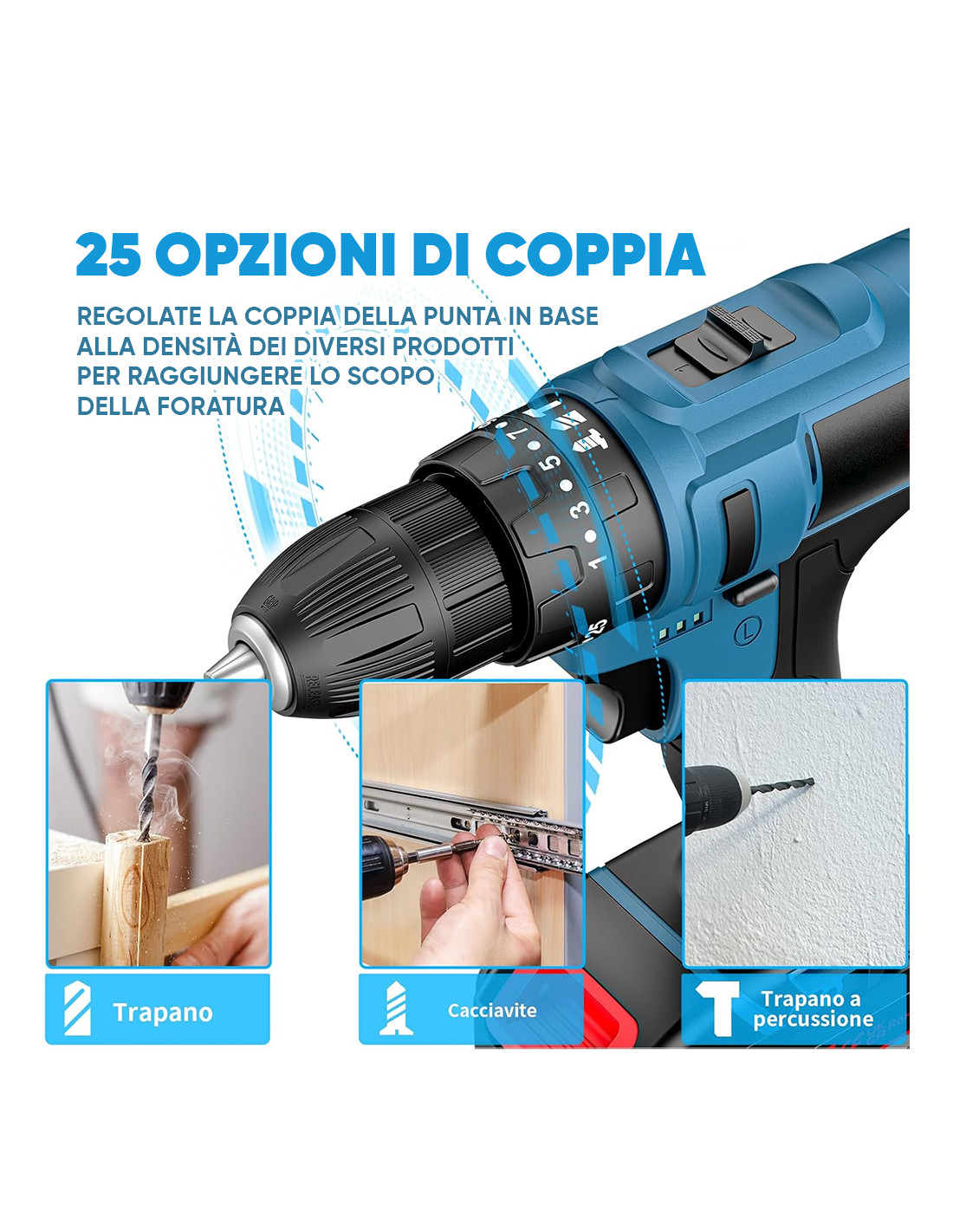 25 OPZIONI DI COPPIA

REGOLATE LA COPPIA DELLA PUNTA IN BASE ALLA DENSITÀ DEI DIVERSI PRODOTTI PER RAGGIUNGERE LO SCOPO DELLA FORATURA

7
5
3
1
25
L

Trapano

Cacciavite

Trapano a percussione