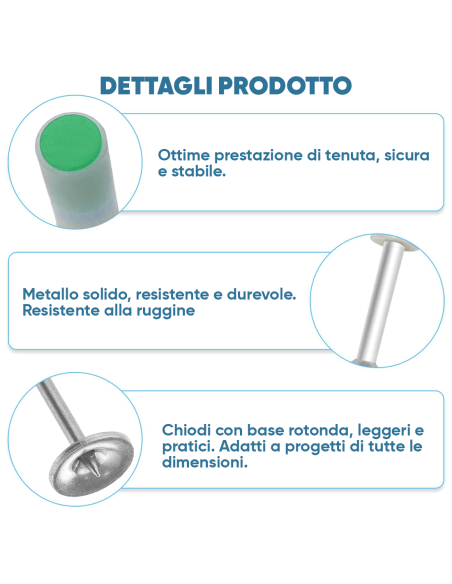 DETTAGLI PRODOTTO

Ottime prestazione di tenuta, sicura e stabile.

Metallo solido, resistente e durevole. Resistente alla ruggine

Chiodi con base rotonda, leggeri e pratici. Adatti a progetti di tutte le dimensioni.