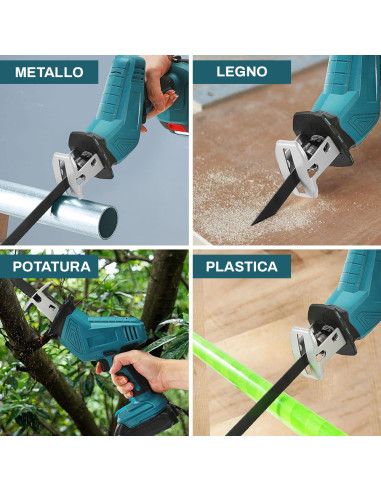 METALLO

LEGNO

POTATURA

PLASTICA