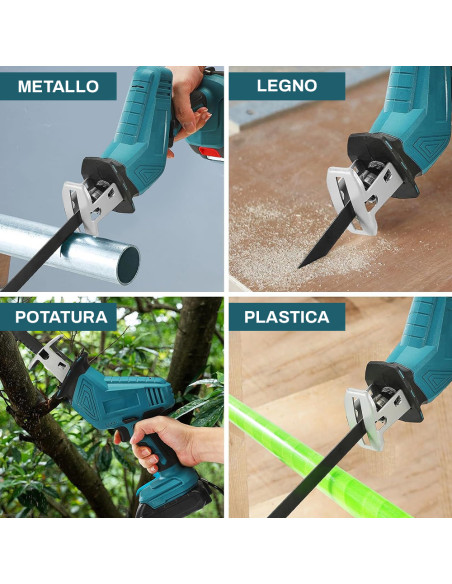 METALLO

LEGNO

POTATURA

PLASTICA