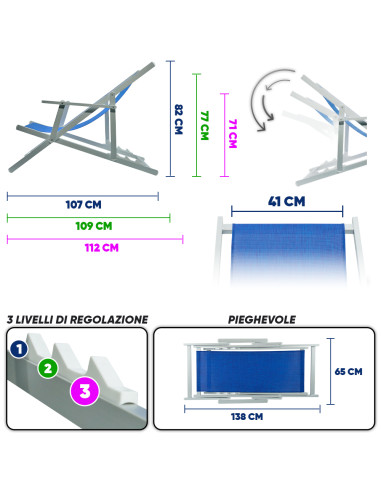 82 CM
77 CM
71 CM
107 CM
109 CM
112 CM
41 CM

3 LIVELLI DI REGOLAZIONE
1
2
3

PIEGHEVOLE
65 CM
138 CM