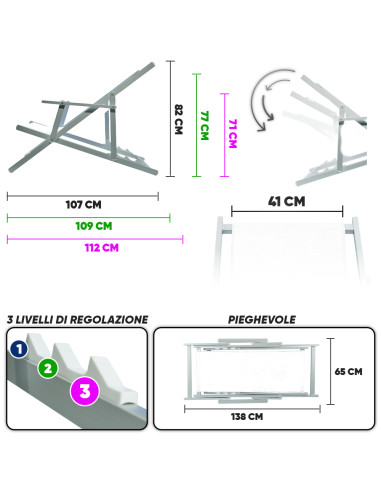 82 CM
77 CM
71 CM
107 CM
109 CM
112 CM
41 CM
3 LIVELLI DI REGOLAZIONE
1
2
3
PIEGHEVOLE
65 CM
138 CM