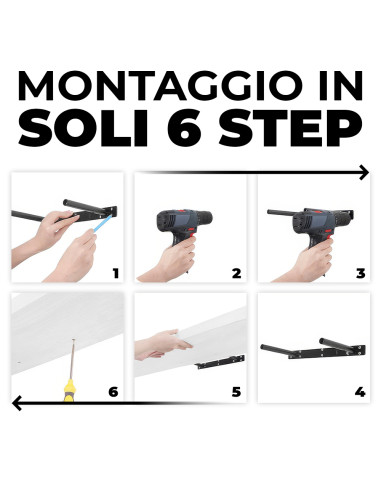 MONTAGGIO IN
SOLI 6 STEP

1

2

3

6

5

4