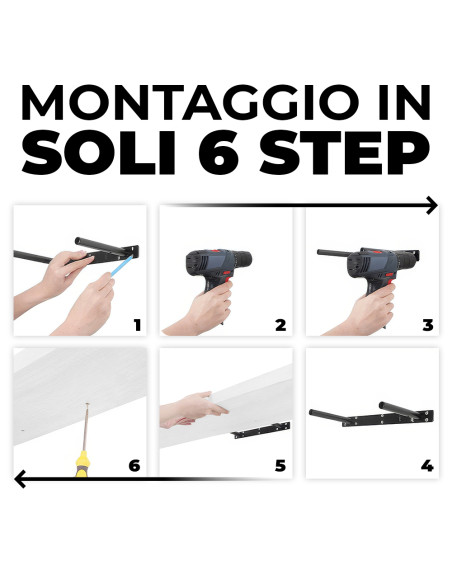 MONTAGGIO IN
SOLI 6 STEP

1

2

3

6

5

4