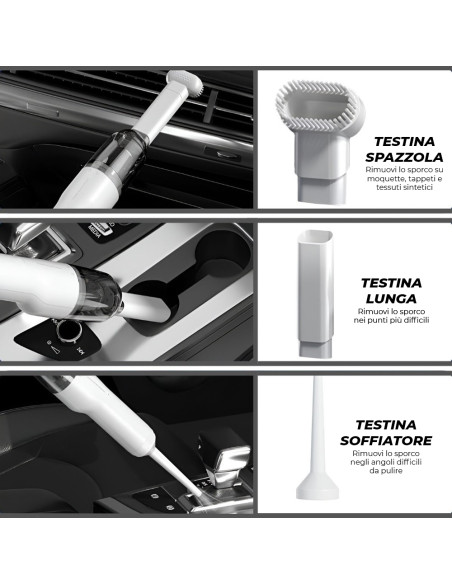 TESTINA SPAZZOLA
Rimuovi lo sporco su moquette, tappeti e tessuti sintetici

MEDIA

TESTINA LUNGA
Rimuovi lo sporco nei punti più difficili

TESTINA SOFFIATORE
Rimuovi lo sporco negli angoli difficili da pulire