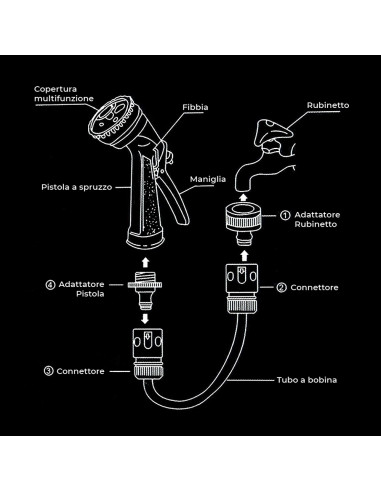 Copertura multifunzione

Fibbia

Rubinetto

Pistola a spruzzo

Maniglia

① Adattatore Rubinetto

④ Adattatore Pistola

② Connettore

③ Connettore

Tubo a bobina