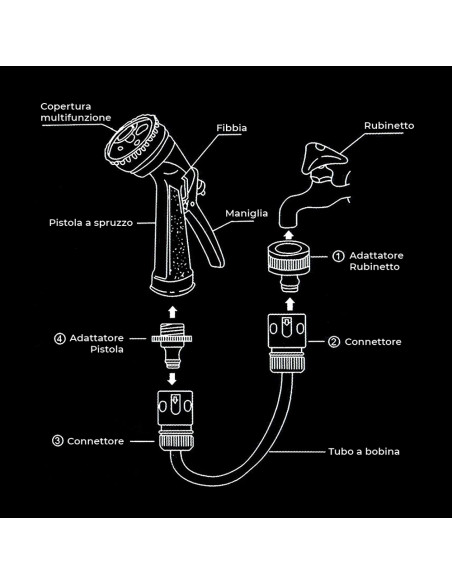 Copertura multifunzione

Fibbia

Rubinetto

Pistola a spruzzo

Maniglia

① Adattatore Rubinetto

④ Adattatore Pistola

② Connettore

③ Connettore

Tubo a bobina