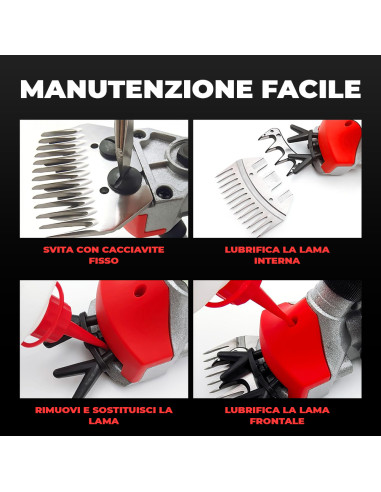 MANUTENZIONE FACILE

SVITA CON CACCIAVITE FISSO

LUBRIFICA LA LAMA INTERNA

RIMUOVI E SOSTITUISCI LA LAMA

LUBRIFICA LA LAMA FRONTALE