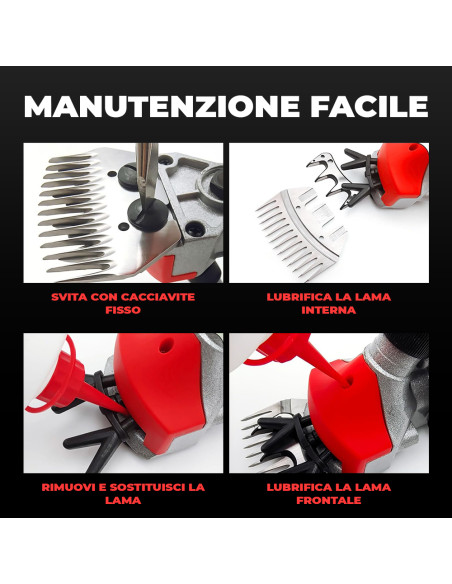 MANUTENZIONE FACILE

SVITA CON CACCIAVITE FISSO

LUBRIFICA LA LAMA INTERNA

RIMUOVI E SOSTITUISCI LA LAMA

LUBRIFICA LA LAMA FRONTALE