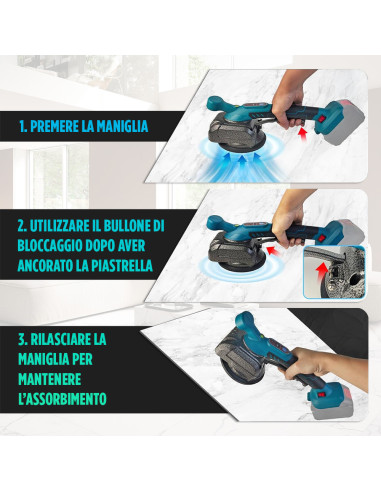 1. PREMERE LA MANIGLIA

2. UTILIZZARE IL BULLONE DI BLOCCAGGIO DOPO AVER ANCORATO LA PIASTRELLA

3. RILASCIARE LA MANIGLIA PER MANTENERE L'ASSORBIMENTO