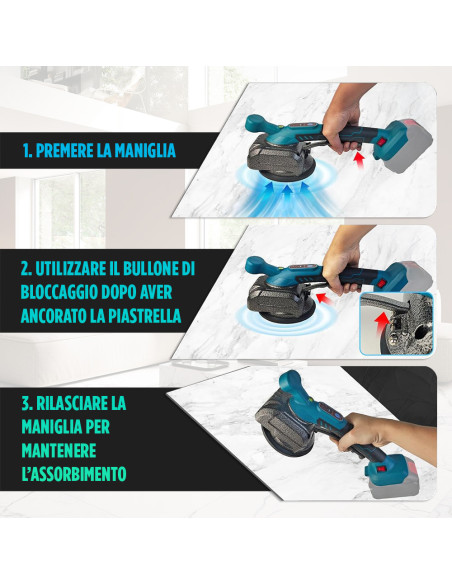 1. PREMERE LA MANIGLIA

2. UTILIZZARE IL BULLONE DI BLOCCAGGIO DOPO AVER ANCORATO LA PIASTRELLA

3. RILASCIARE LA MANIGLIA PER MANTENERE L'ASSORBIMENTO