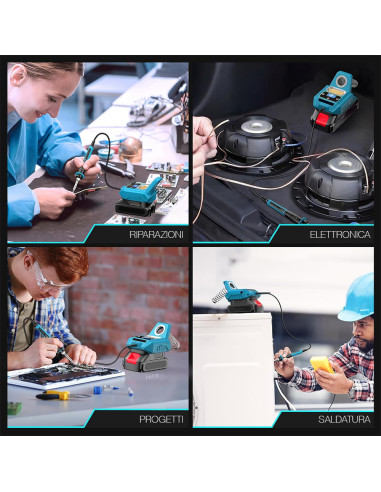 RIPARAZIONI

ELETTRONICA

PROGETTI

SALDATURA