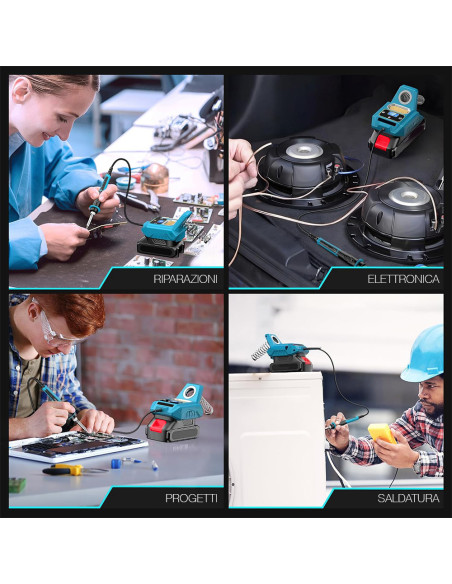 RIPARAZIONI

ELETTRONICA

PROGETTI

SALDATURA