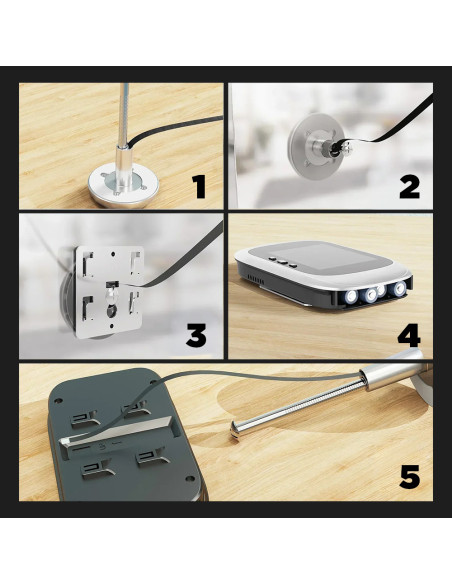 1

2

3

4

5