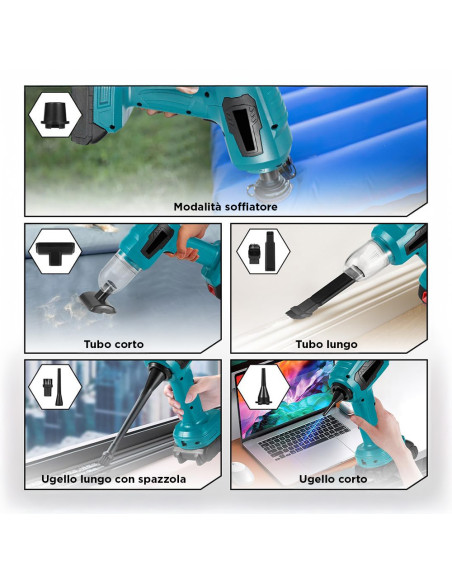 Modalità soffiatore

Tubo corto

Tubo lungo

Ugello lungo con spazzola

Ugello corto