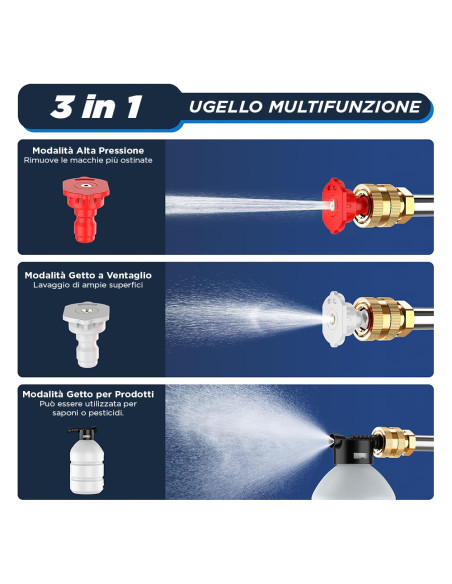 3 in 1 UGELLO MULTIFUNZIONE

Modalità Alta Pressione
Rimuove le macchie più ostinate

Modalità Getto a Ventaglio
Lavaggio di ampie superfici

Modalità Getto per Prodotti
Può essere utilizzata per saponi o pesticidi.