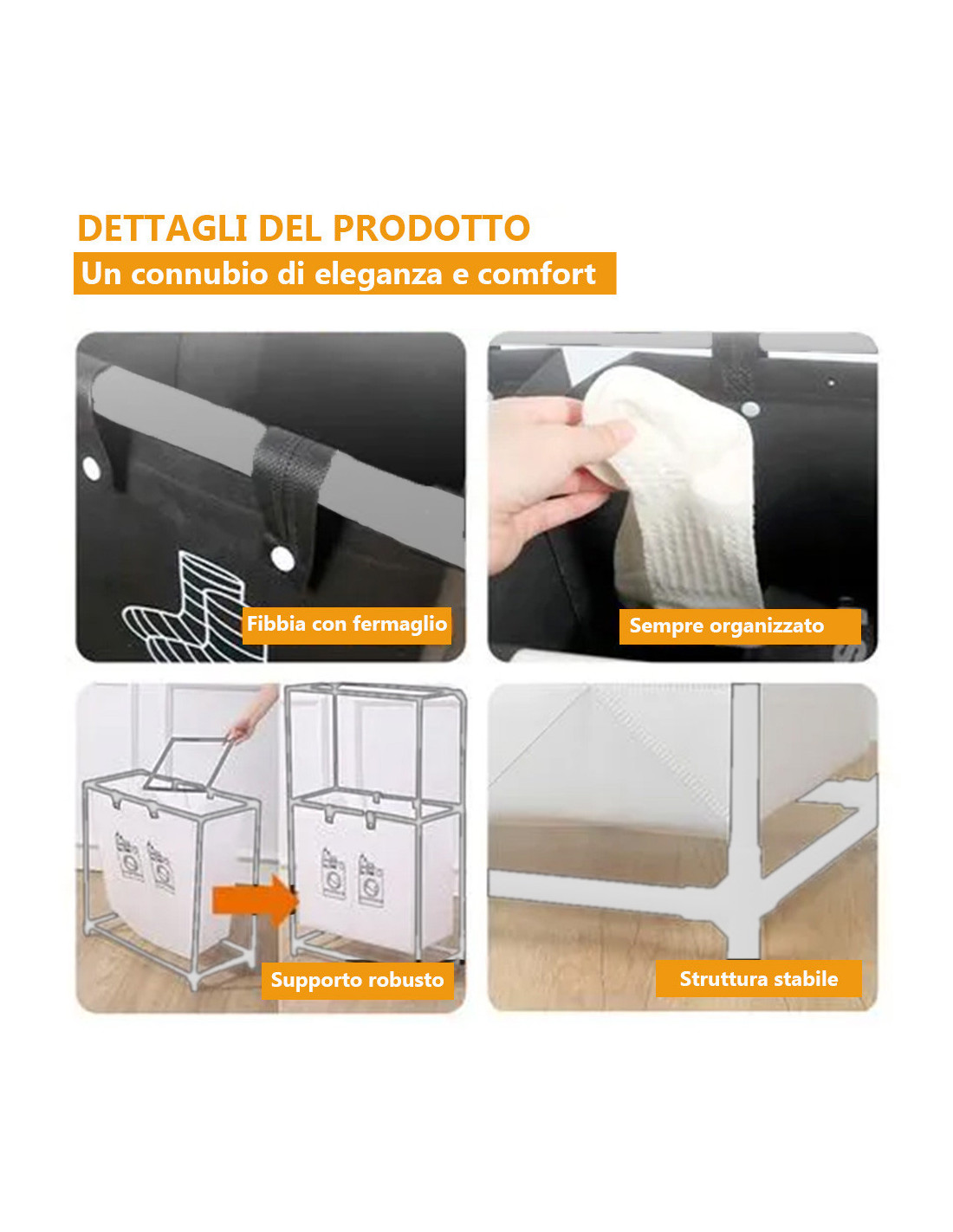 DETTAGLI DEL PRODOTTO
Un connubio di eleganza e comfort

Fibbia con fermaglio

Sempre organizzato

Supporto robusto

Struttura stabile