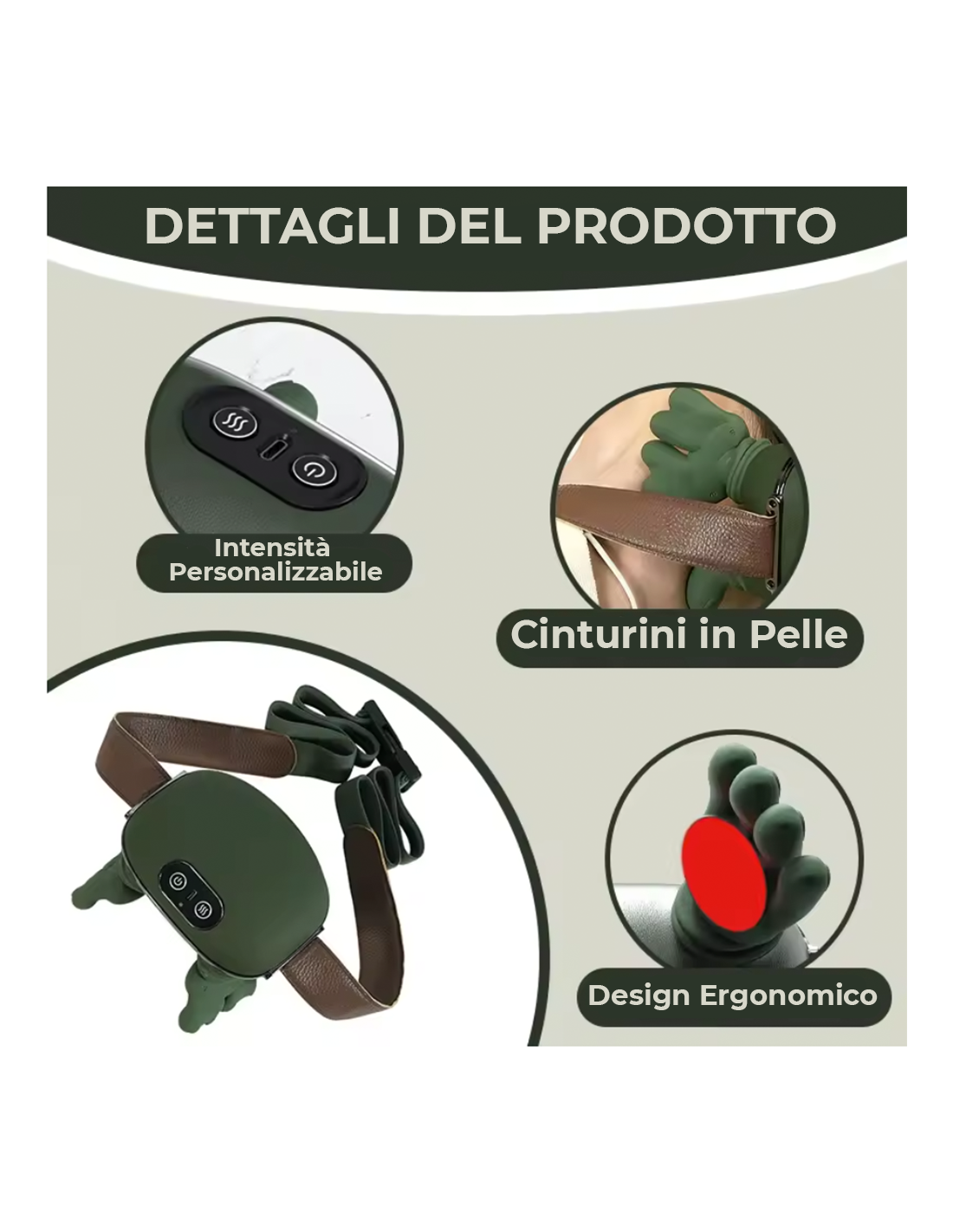 DETTAGLI DEL PRODOTTO

Intensità Personalizzabile

Cinturini in Pelle

Design Ergonomico