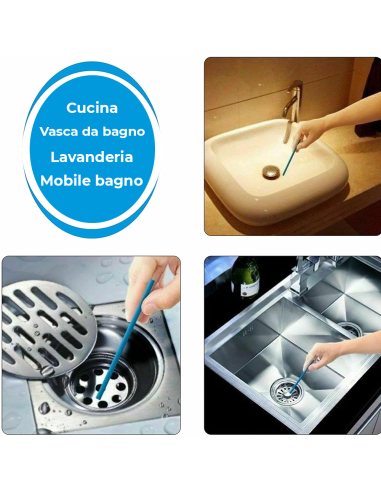 Cucina
Vasca da bagno
Lavanderia
Mobile bagno