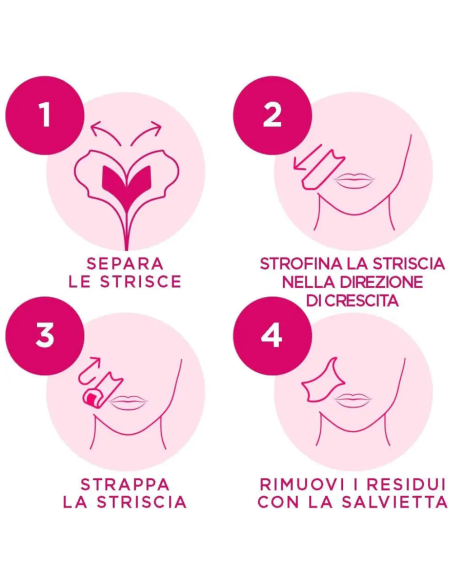 1

SEPARA LE STRISCE

2

STROFINA LA STRISCIA NELLA DIREZIONE DI CRESCITA

3

STRAPPA LA STRISCIA

4

RIMUOVI I RESIDUI CON LA SALVIETTA