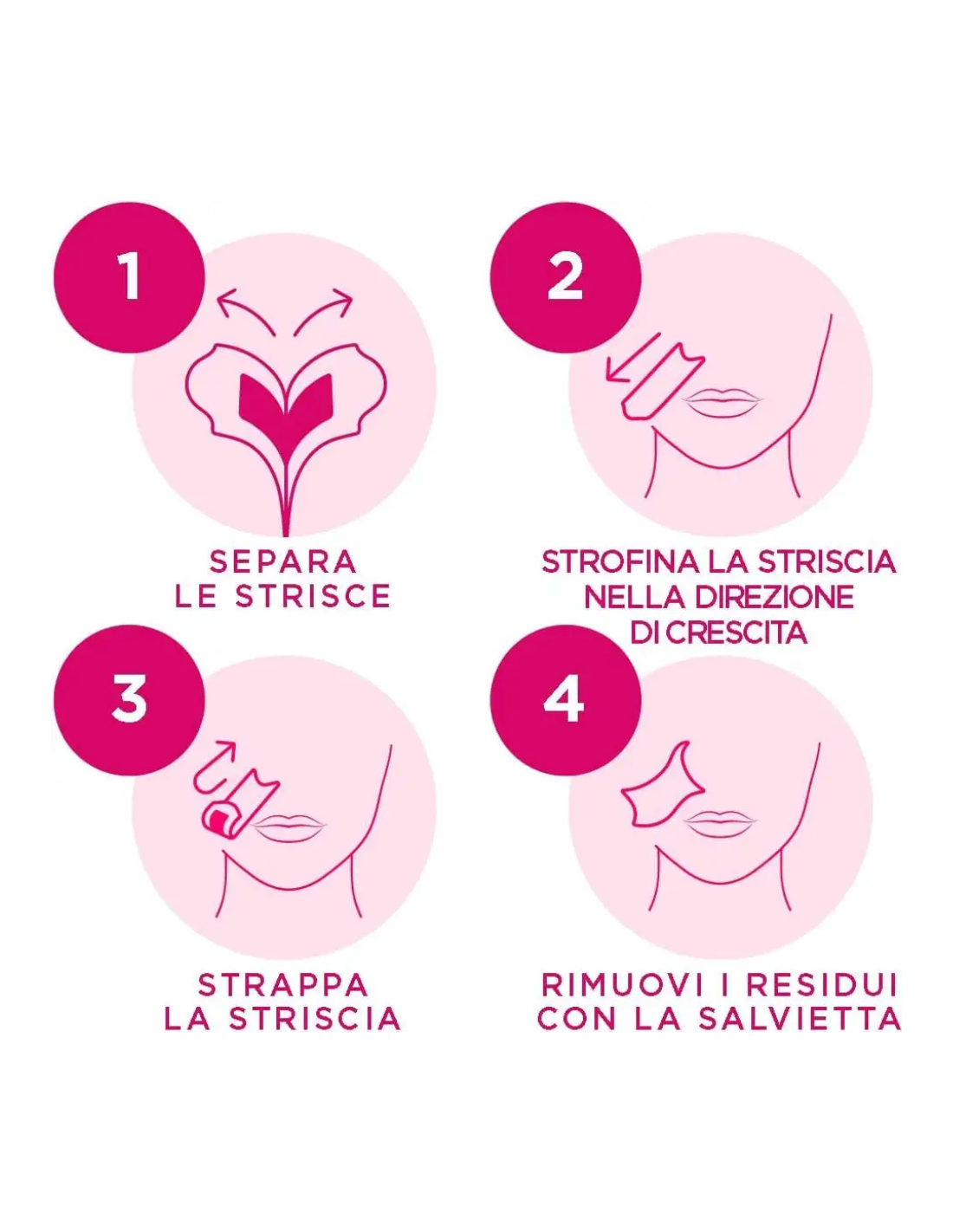 1

SEPARA
LE STRISCE

2

STROFINA LA STRISCIA
NELLA DIREZIONE
DI CRESCITA

3

STRAPPA
LA STRISCIA

4

RIMUOVI I RESIDUI
CON LA SALVIETTA