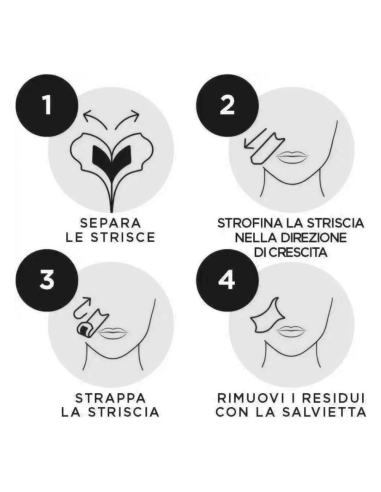 1

SEPARA LE STRISCE

2

STROFINA LA STRISCIA NELLA DIREZIONE DI CRESCITA

3

STRAPPA LA STRISCIA

4

RIMUOVI I RESIDUI CON LA SALVIETTA