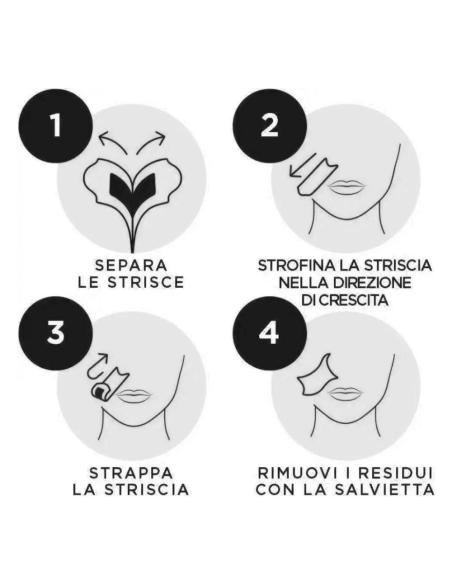 1

SEPARA LE STRISCE

2

STROFINA LA STRISCIA NELLA DIREZIONE DI CRESCITA

3

STRAPPA LA STRISCIA

4

RIMUOVI I RESIDUI CON LA SALVIETTA