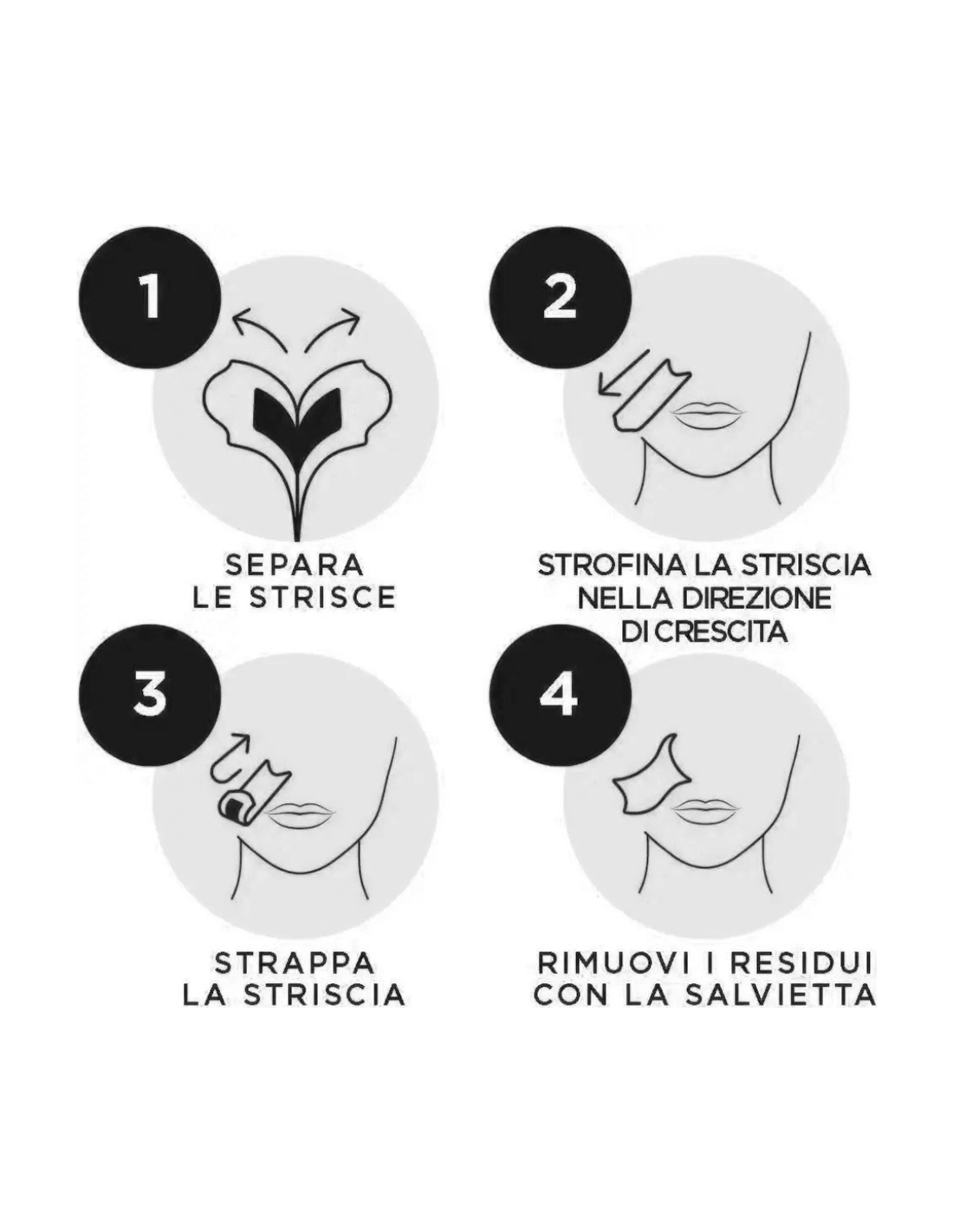 1

SEPARA
LE STRISCE

2

STROFINA LA STRISCIA
NELLA DIREZIONE
DI CRESCITA

3

STRAPPA
LA STRISCIA

4

RIMUOVI I RESIDUI
CON LA SALVIETTA