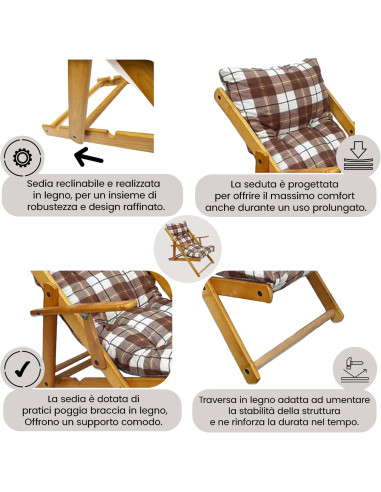 Sedia reclinabile e realizzata in legno, per un insieme di robustezza e design raffinato.

La seduta è progettata per offrire il massimo comfort anche durante un uso prolungato.

La sedia è dotata di pratici poggia braccia in legno, Offrono un supporto comodo.

Traversa in legno adatta ad umentare la stabilità della struttura e ne rinforza la durata nel tempo.