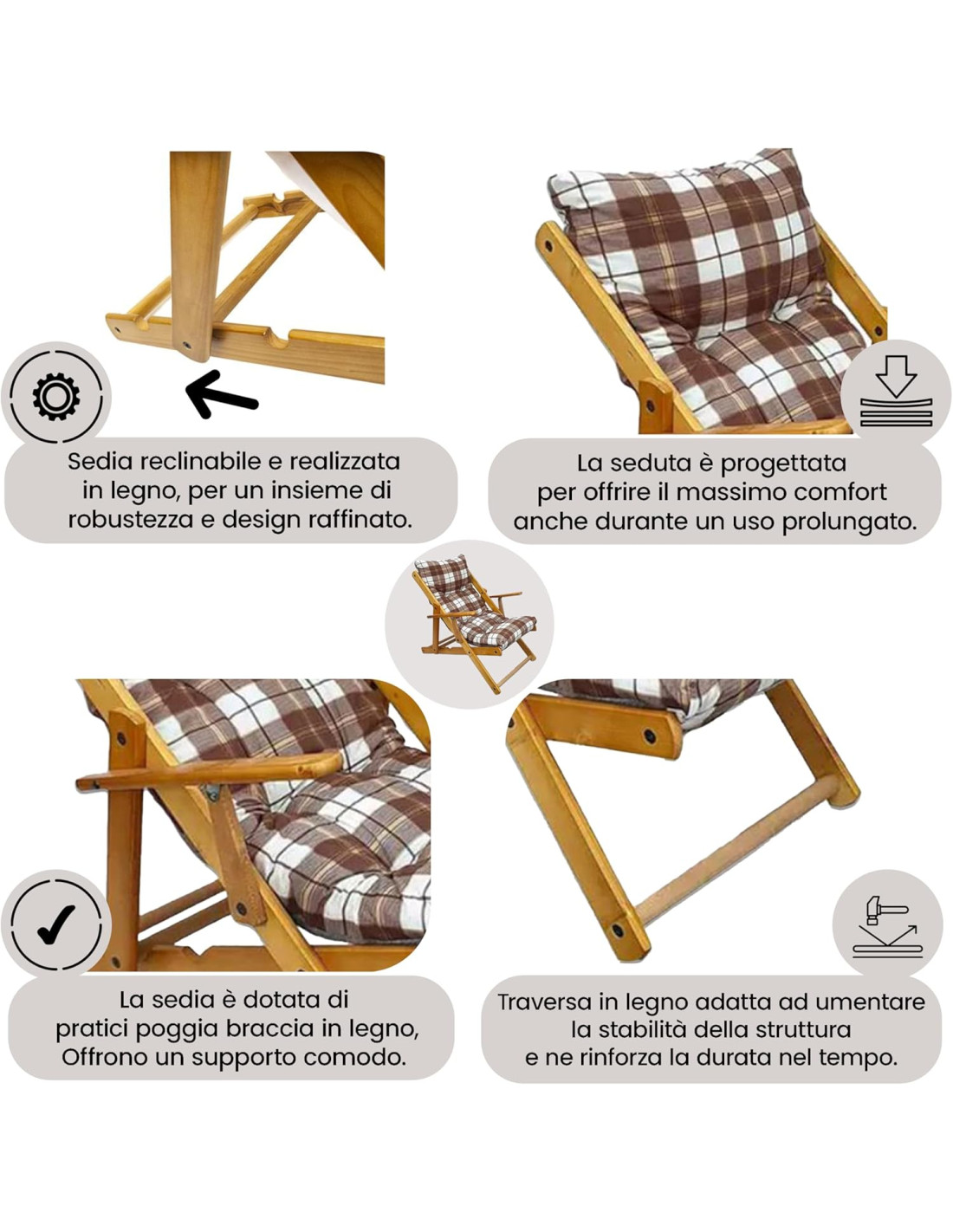 Sedia reclinabile e realizzata in legno, per un insieme di robustezza e design raffinato.

La seduta è progettata per offrire il massimo comfort anche durante un uso prolungato.

La sedia è dotata di pratici poggia braccia in legno, Offrono un supporto comodo.

Traversa in legno adatta ad umentare la stabilità della struttura e ne rinforza la durata nel tempo.