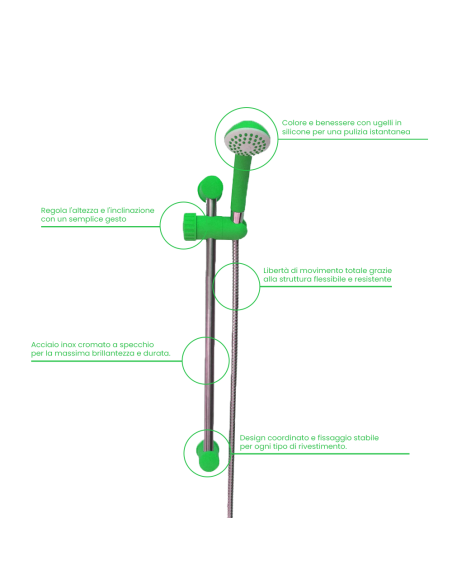 Colore e benessere con ugelli in silicone per una pulizia istantanea

Regola l'altezza e l'inclinazione con un semplice gesto

Libertà di movimento totale grazie alla struttura flessibile e resistente

Acciaio inox cromato a specchio per la massima brillantezza e durata.

Design coordinato e fissaggio stabile per ogni tipo di rivestimento.