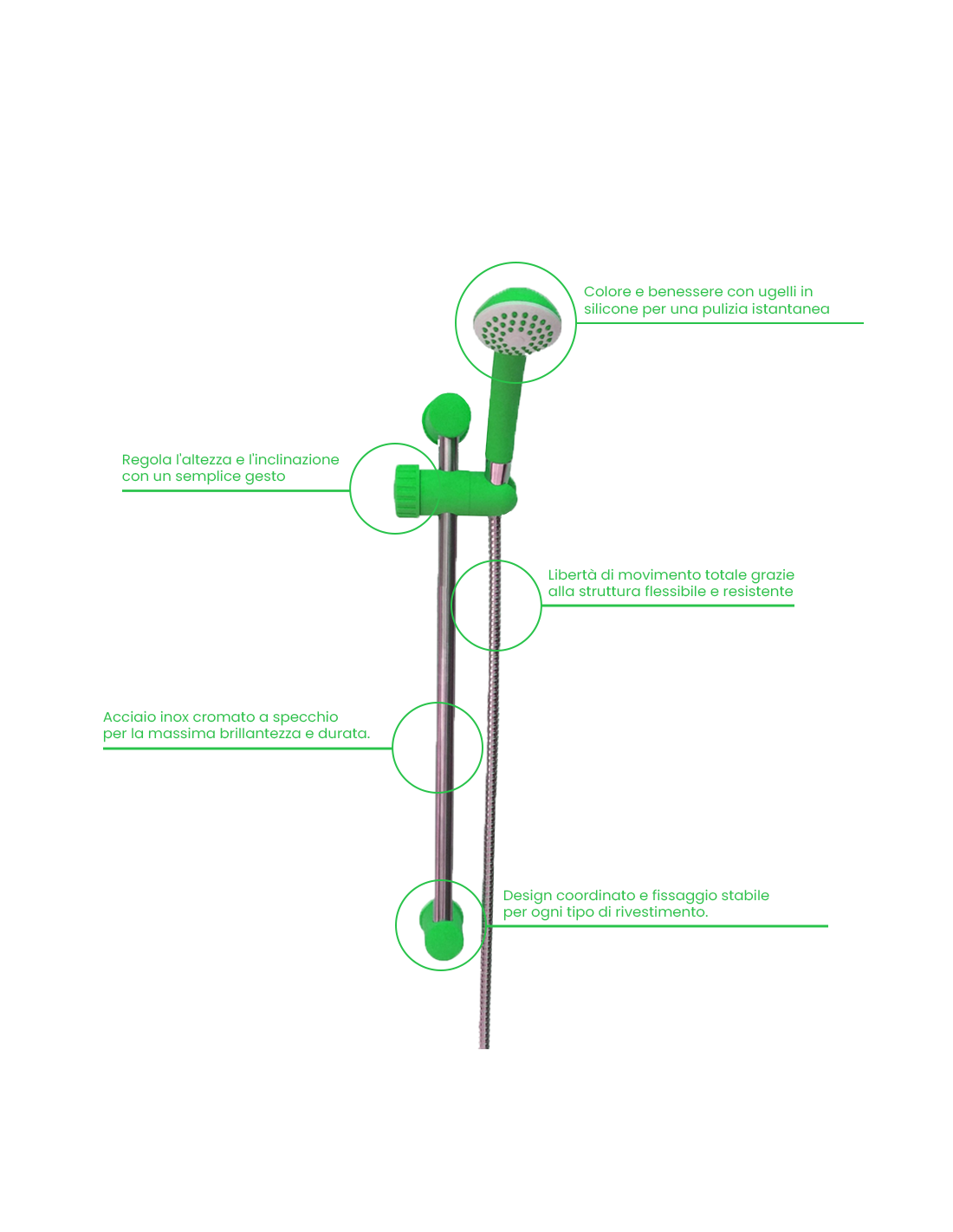 Colore e benessere con ugelli in silicone per una pulizia istantanea

Regola l'altezza e l'inclinazione con un semplice gesto

Libertà di movimento totale grazie alla struttura flessibile e resistente

Acciaio inox cromato a specchio per la massima brillantezza e durata.

Design coordinato e fissaggio stabile per ogni tipo di rivestimento.