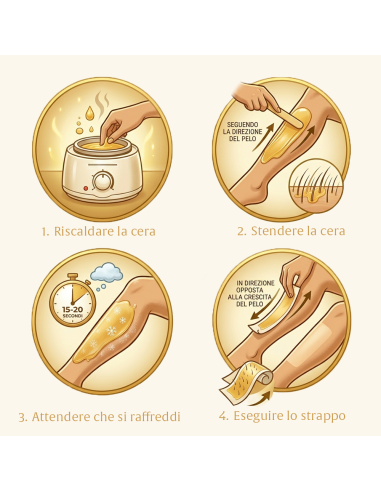 1. Riscaldare la cera

SEGUENDO LA DIREZIONE DEL PELO

2. Stendere la cera

15-20 SECONDI

3. Attendere che si raffreddi

IN DIREZIONE OPPOSTA ALLA CRESCITA DEL PELO

4. Eseguire lo strappo