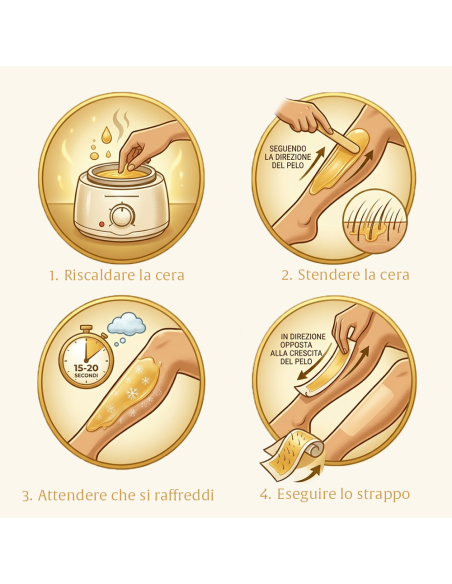 1. Riscaldare la cera

SEGUENDO LA DIREZIONE DEL PELO

2. Stendere la cera

15-20 SECONDI

3. Attendere che si raffreddi

IN DIREZIONE OPPOSTA ALLA CRESCITA DEL PELO

4. Eseguire lo strappo