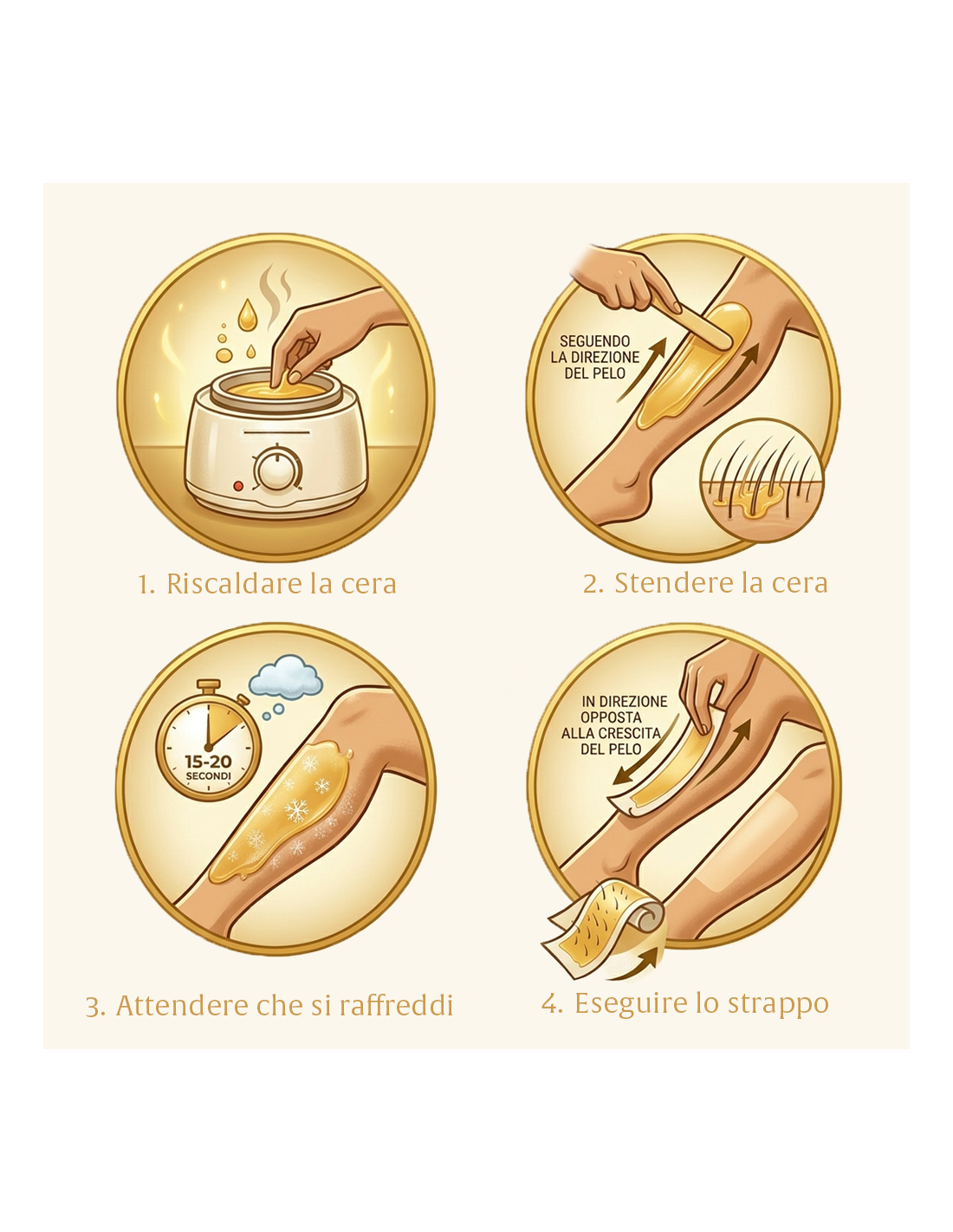 1. Riscaldare la cera

SEGUENDO LA DIREZIONE DEL PELO

2. Stendere la cera

15-20 SECONDI

3. Attendere che si raffreddi

IN DIREZIONE OPPOSTA ALLA CRESCITA DEL PELO

4. Eseguire lo strappo