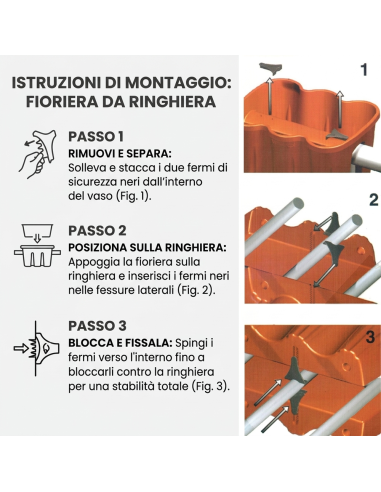 ISTRUZIONI DI MONTAGGIO: FIORIERA DA RINGHIERA

PASSO 1
RIMUOVI E SEPARA:
Solleva e stacca i due fermi di sicurezza neri dall'interno del vaso (Fig. 1).

PASSO 2
POSIZIONA SULLA RINGHIERA:
Appoggia la fioriera sulla ringhiera e inserisci i fermi neri nelle fessure laterali (Fig. 2).

PASSO 3
BLOCCA E FISSALA: Spingi i fermi verso l'interno fino a bloccarli contro la ringhiera per una stabilità totale (Fig. 3).

1

2

3