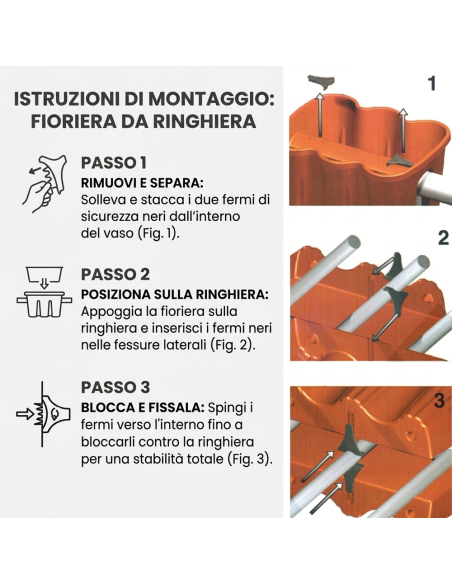 ISTRUZIONI DI MONTAGGIO:
FIORIERA DA RINGHIERA

PASSO 1
RIMUOVI E SEPARA:
Solleva e stacca i due fermi di sicurezza neri dall'interno del vaso (Fig. 1).

PASSO 2
POSIZIONA SULLA RINGHIERA:
Appoggia la fioriera sulla ringhiera e inserisci i fermi neri nelle fessure laterali (Fig. 2).

PASSO 3
BLOCCA E FISSALA: Spingi i fermi verso l'interno fino a bloccarli contro la ringhiera per una stabilità totale (Fig. 3).

1

2

3