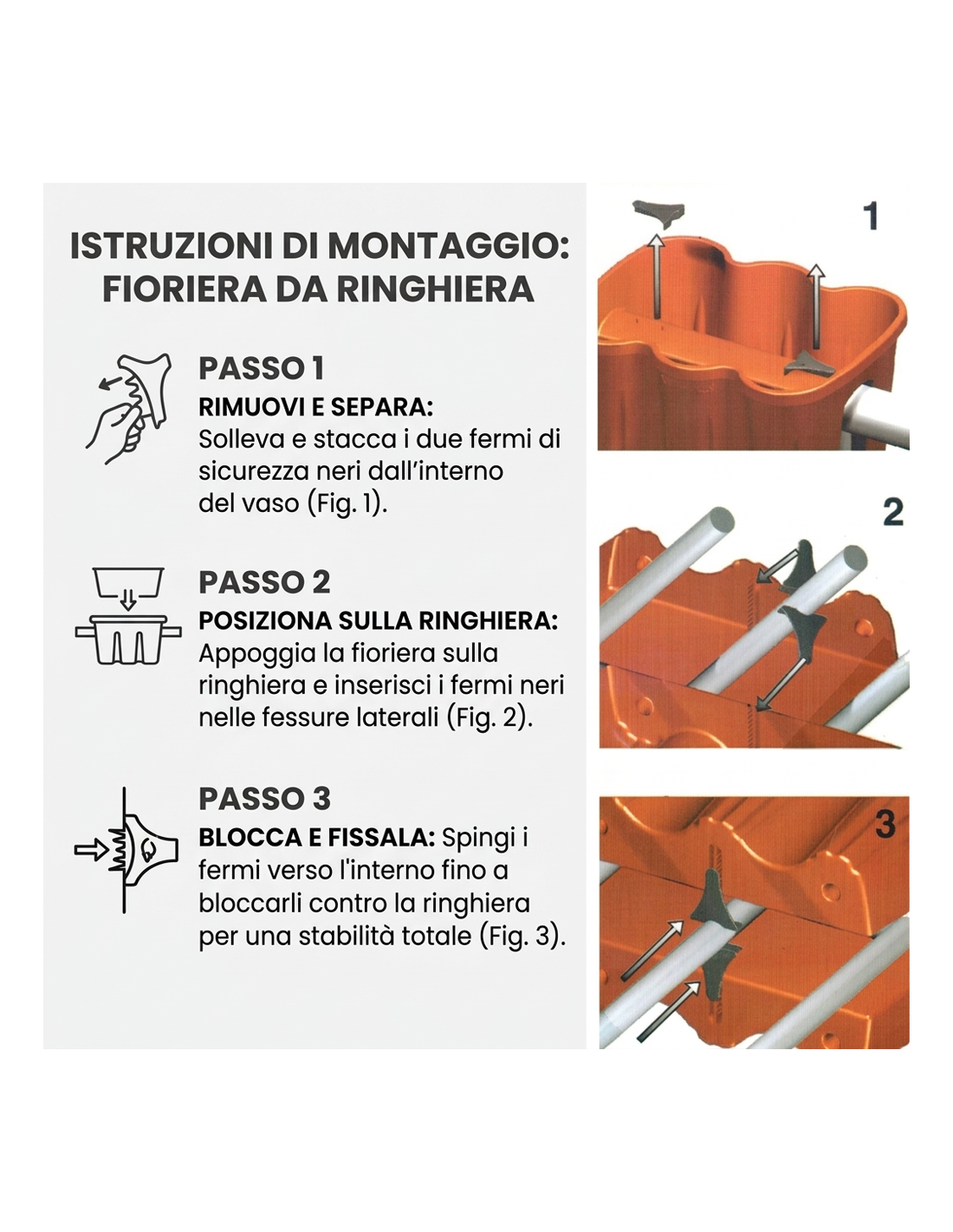 ISTRUZIONI DI MONTAGGIO: FIORIERA DA RINGHIERA

PASSO 1
RIMUOVI E SEPARA:
Solleva e stacca i due fermi di sicurezza neri dall'interno del vaso (Fig. 1).

PASSO 2
POSIZIONA SULLA RINGHIERA:
Appoggia la fioriera sulla ringhiera e inserisci i fermi neri nelle fessure laterali (Fig. 2).

PASSO 3
BLOCCA E FISSALA: Spingi i fermi verso l'interno fino a bloccarli contro la ringhiera per una stabilità totale (Fig. 3).

1

2

3