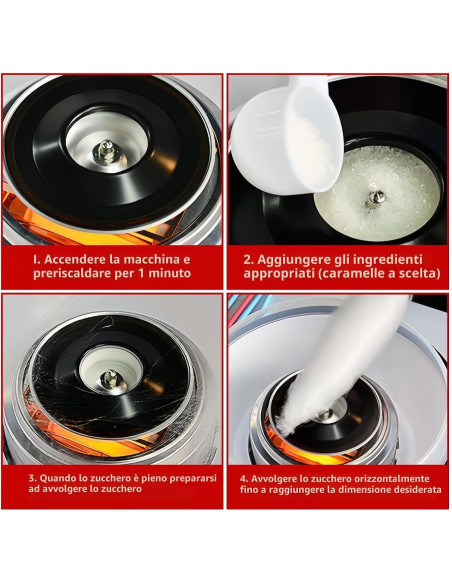 I. Accendere la macchina e preriscaldare per 1 minuto

2. Aggiungere gli ingredienti appropriati (caramelle a scelta)

3. Quando lo zucchero è pieno prepararsi ad avvolgere lo zucchero

4. Avvolgere lo zucchero orizzontalmente fino a raggiungere la dimensione desiderata