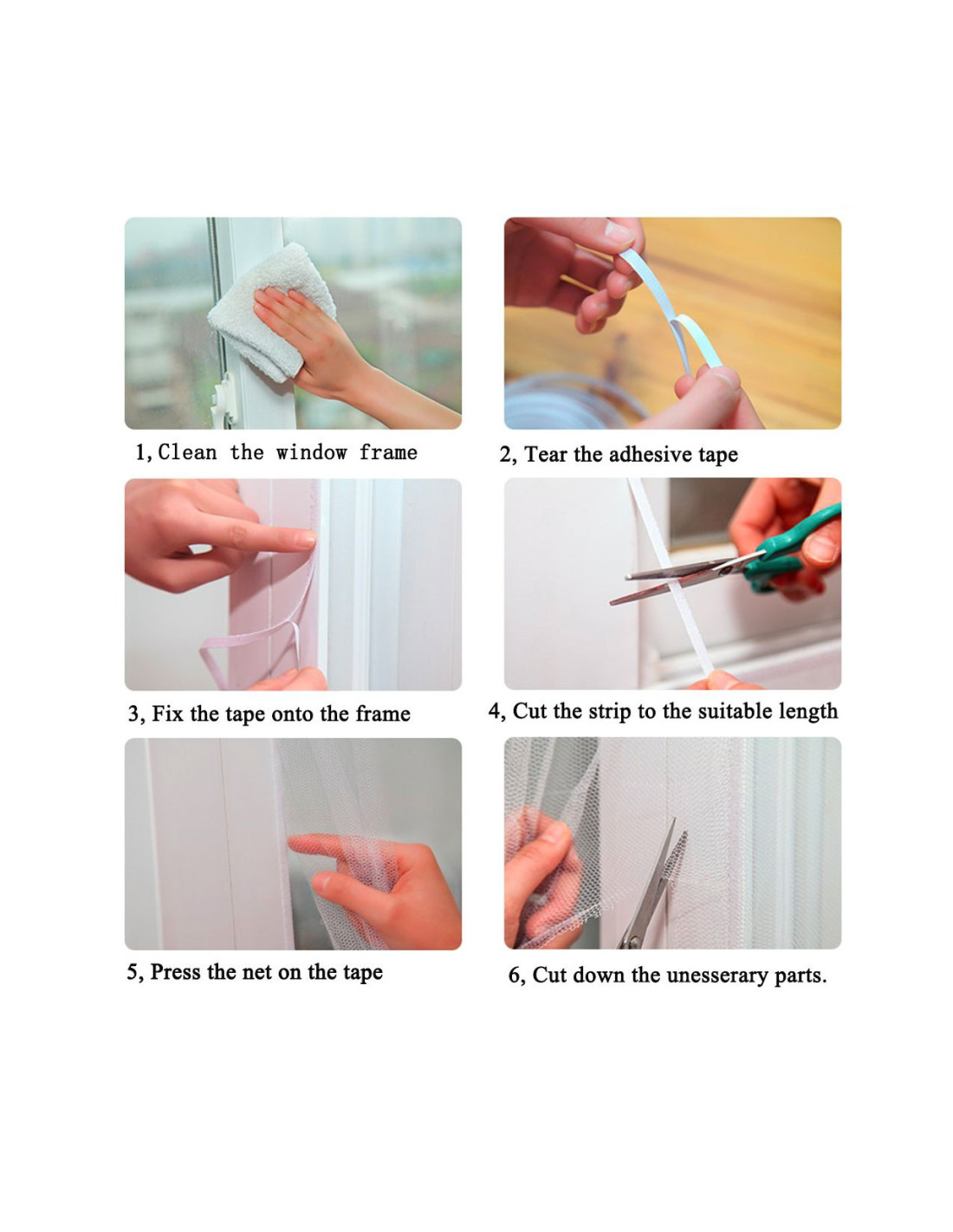 1, Clean the window frame

2, Tear the adhesive tape

3, Fix the tape onto the frame

4, Cut the strip to the suitable length

5, Press the net on the tape

6, Cut down the unesserary parts.