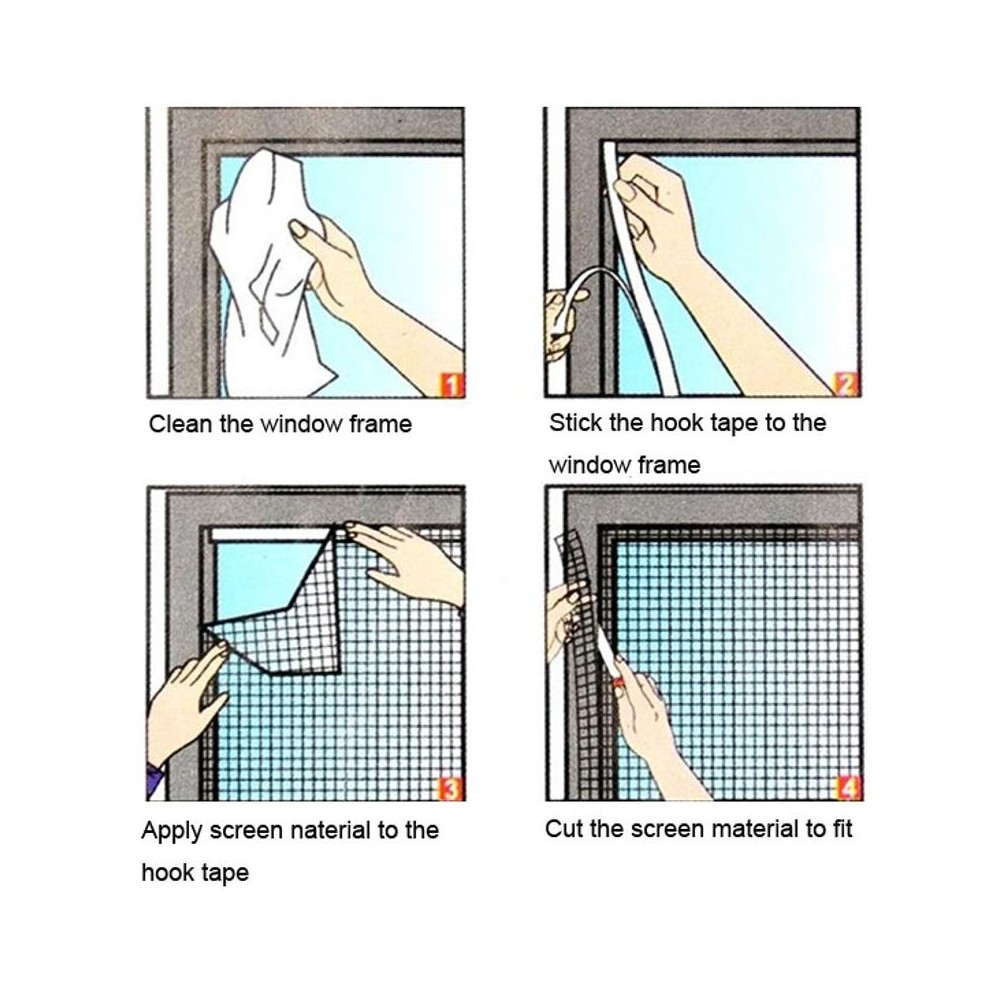 1
Clean the window frame

2
Stick the hook tape to the window frame

3
Apply screen naterial to the hook tape

4
Cut the screen material to fit