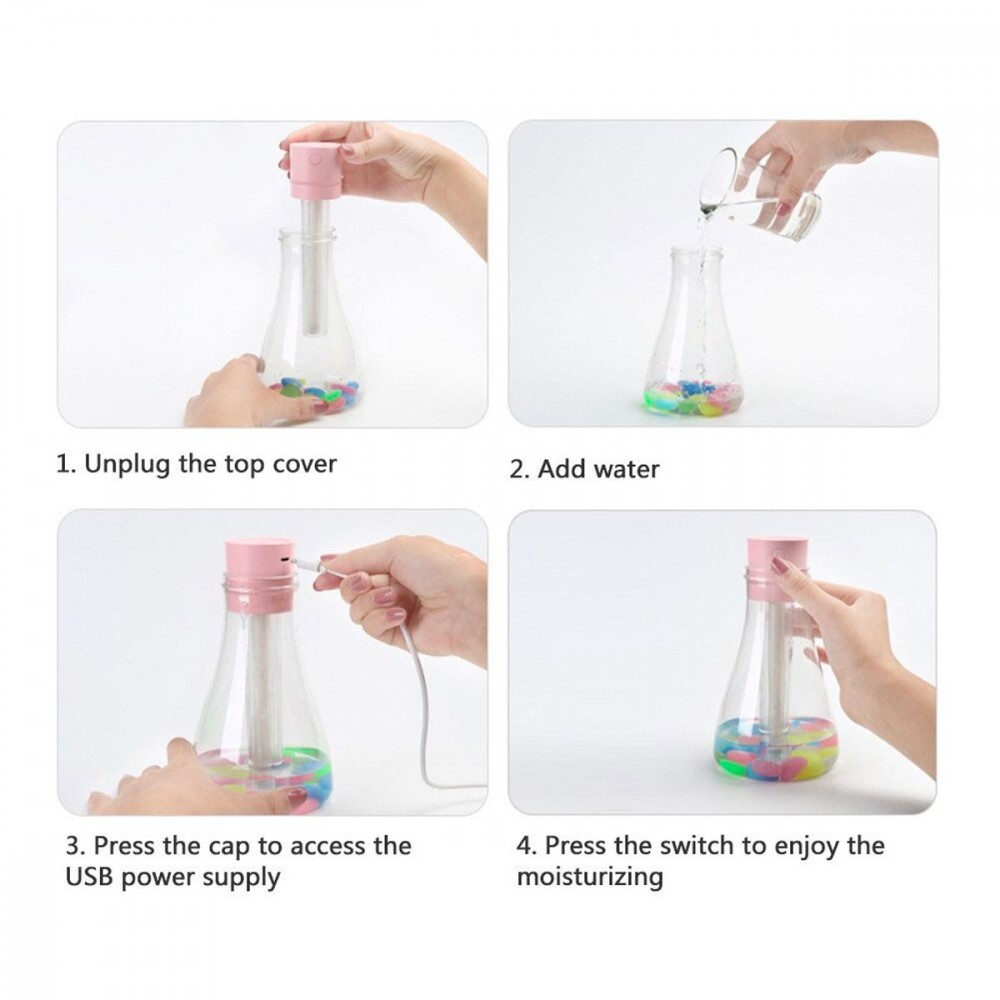 1. Unplug the top cover

2. Add water

3. Press the cap to access the USB power supply

4. Press the switch to enjoy the moisturizing