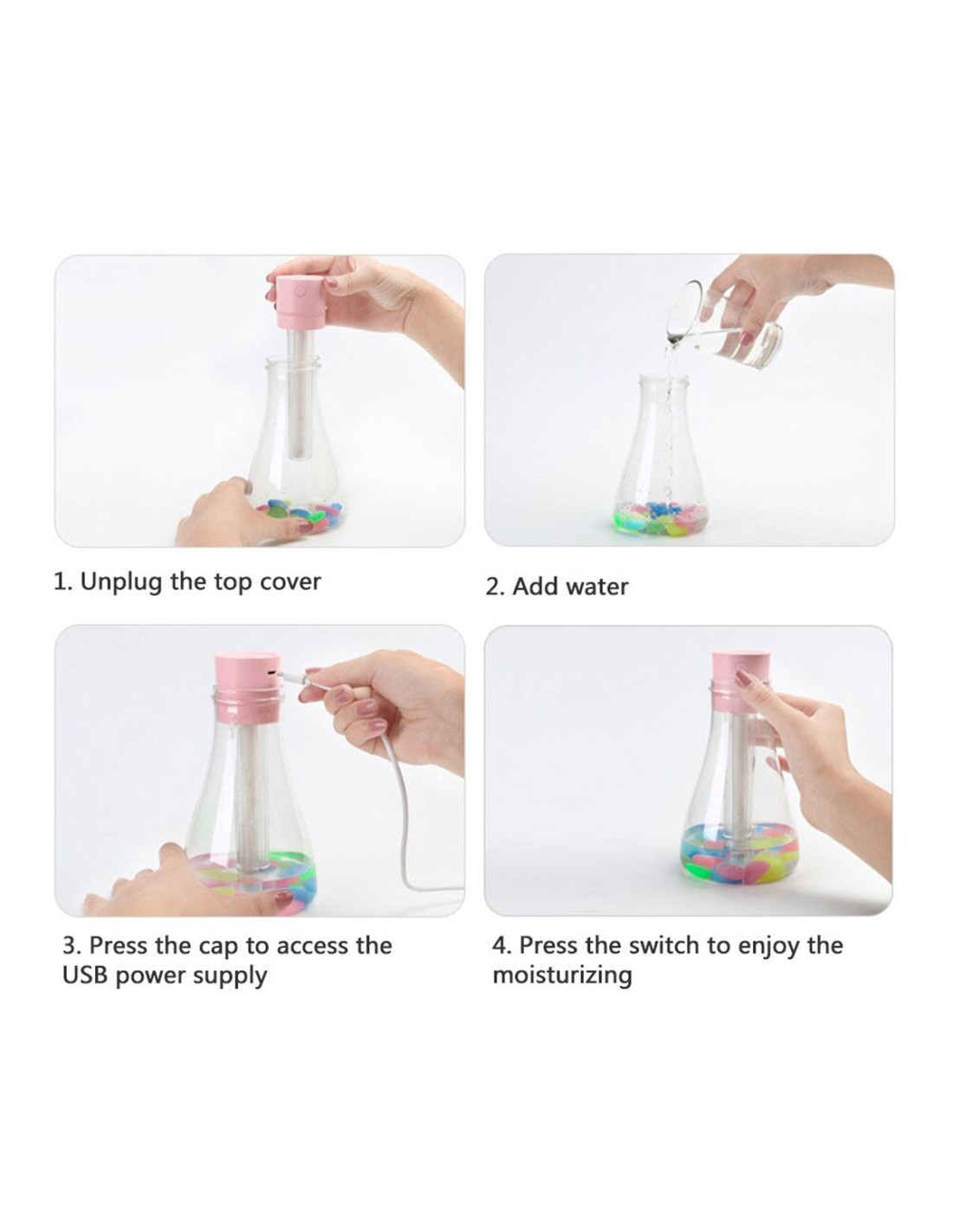 1. Unplug the top cover

2. Add water

3. Press the cap to access the USB power supply

4. Press the switch to enjoy the moisturizing