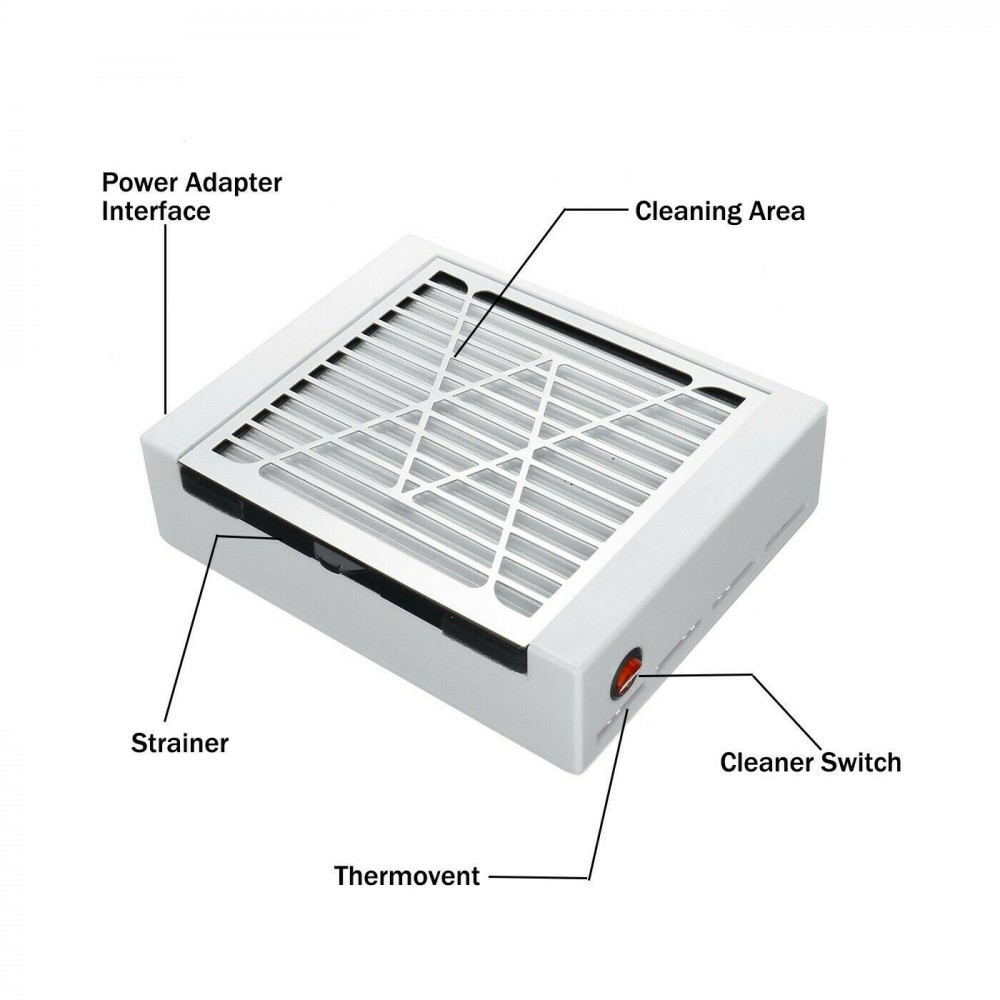 Power Adapter Interface

Cleaning Area

Strainer

Cleaner Switch

Thermovent