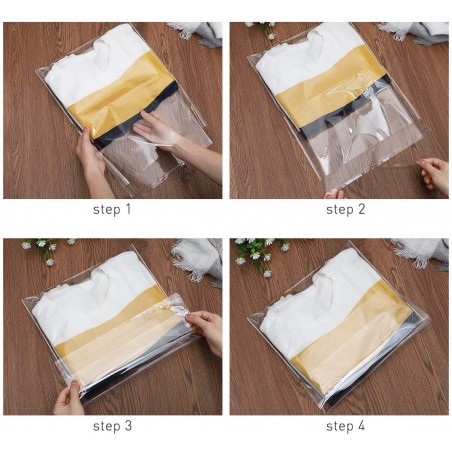 step 1

step 2

step 3

step 4