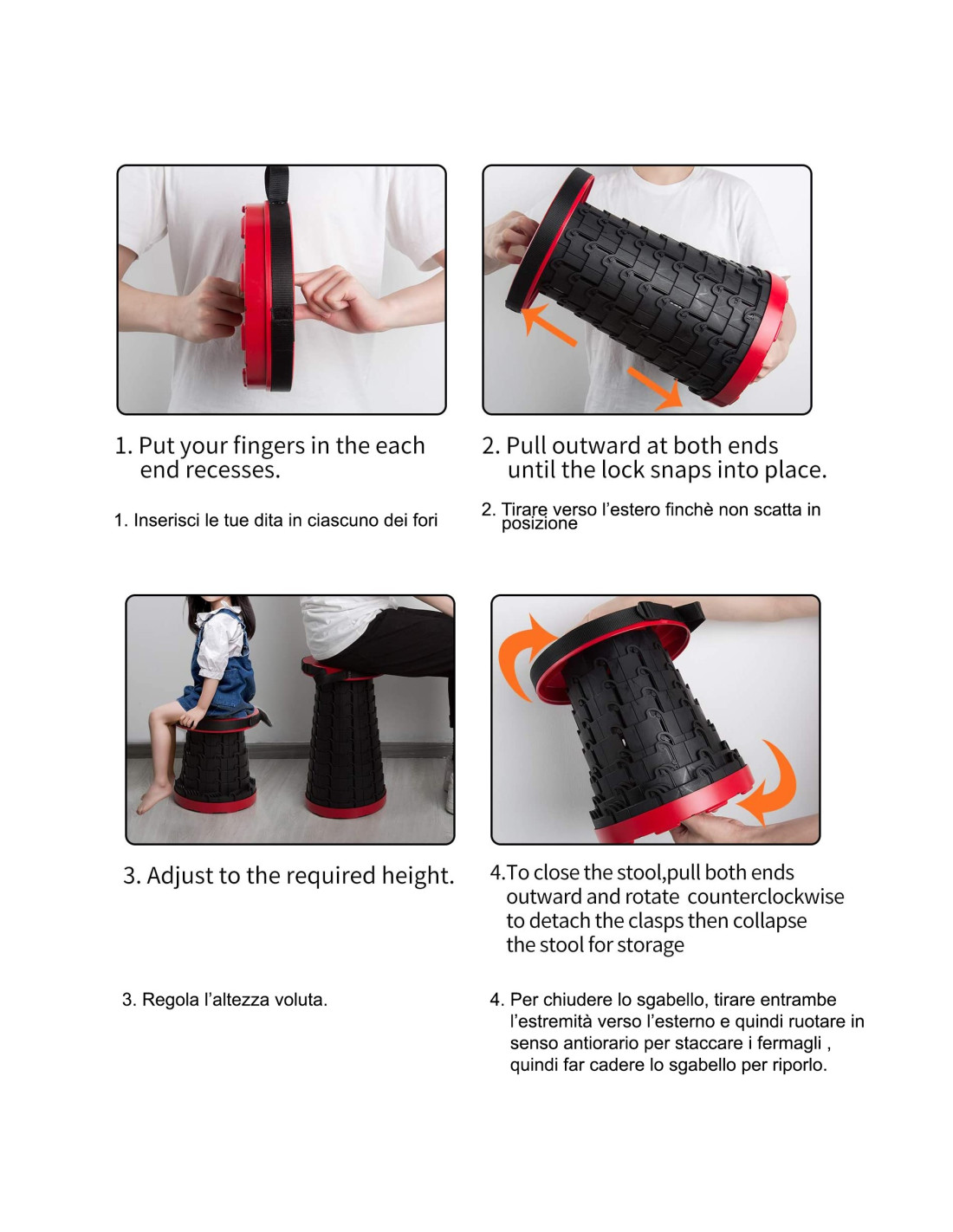 1. Put your fingers in the each end recesses.

1. Inserisci le tue dita in ciascuno dei fori

2. Pull outward at both ends until the lock snaps into place.

2. Tirare verso l'estero finchè non scatta in posizione

3. Adjust to the required height.

3. Regola l'altezza voluta.

4.To close the stool,pull both ends outward and rotate counterclockwise to detach the clasps then collapse the stool for storage

4. Per chiudere lo sgabello, tirare entrambe l'estremità verso l'esterno e quindi ruotare in senso antiorario per staccare i fermagli , quindi far cadere lo sgabello per riporlo.