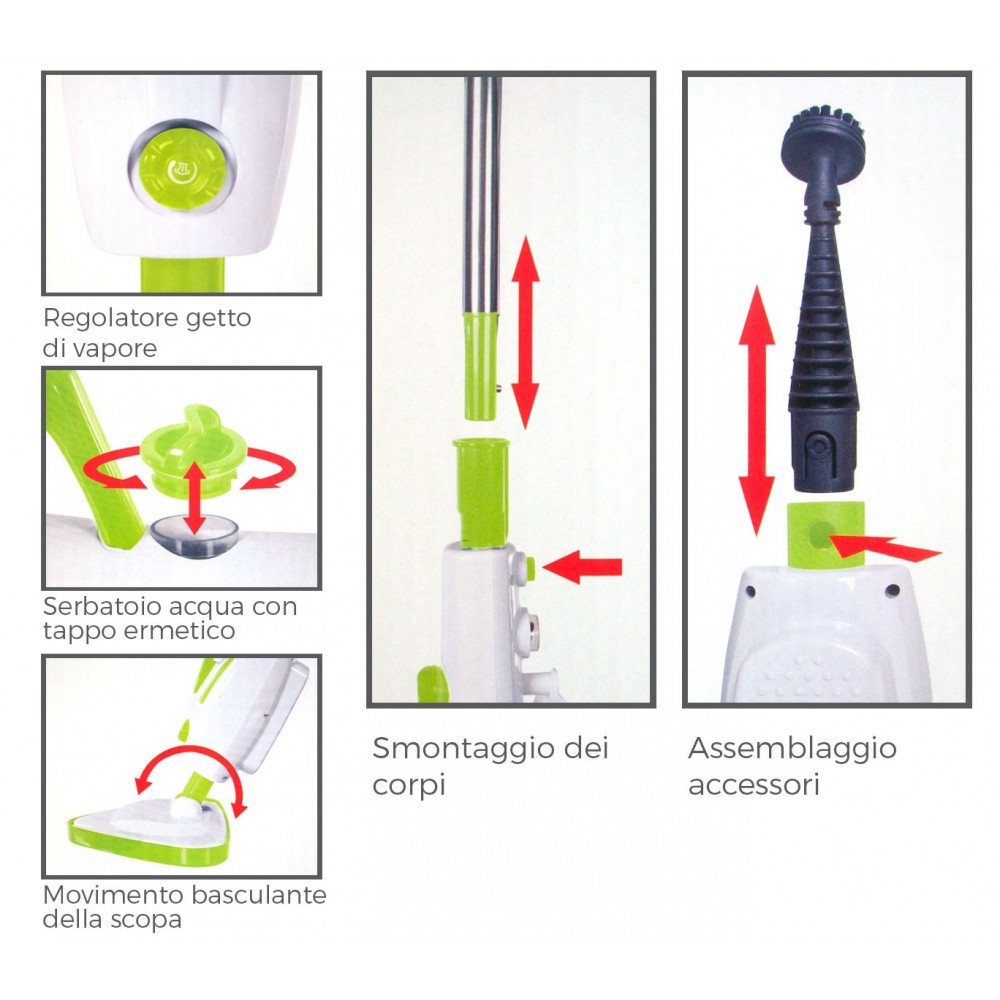 Regolatore getto di vapore

Serbatoio acqua con tappo ermetico

Movimento basculante della scopa

Smontaggio dei corpi

Assemblaggio accessori